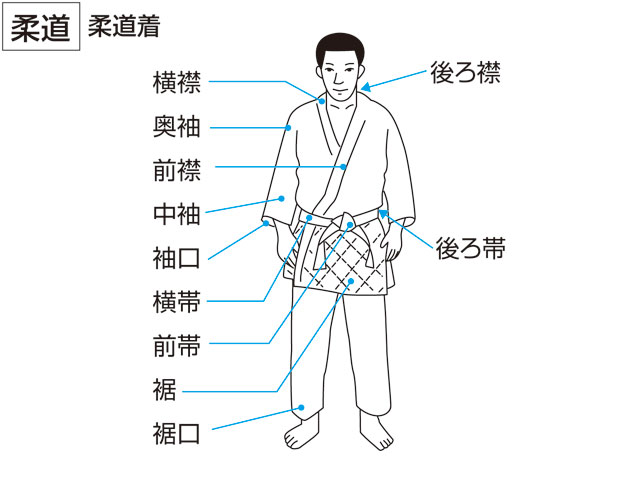 柔道 柔道着

横襟
奥袖
前襟
中袖
袖口
横帯
前帯
裾
裾口

後ろ襟
後ろ帯