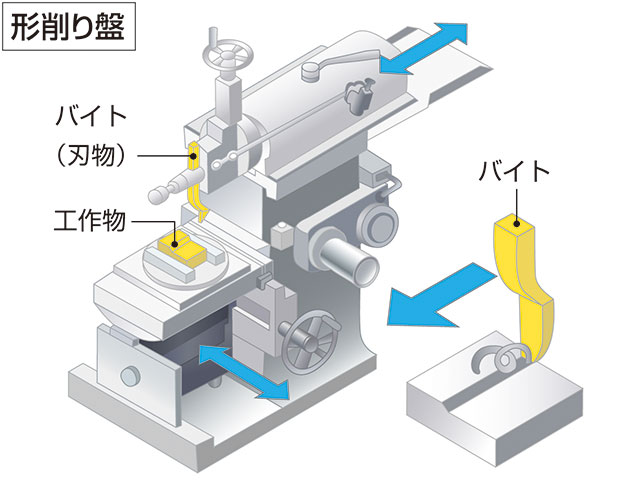 形削り盤

バイト
（刃物）

工作物

バイト