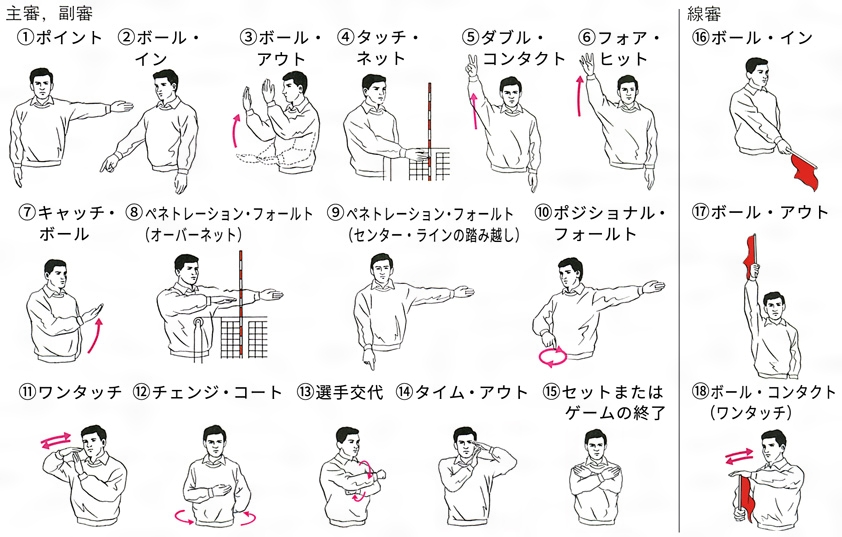 主審，副審

①ポイント
②ボール・イン
③ボール・アウト
④タッチ・ネット
⑤ダブル・コンタクト
⑥フォア・ヒット
⑦キャッチ・ボール
⑧ペネトレーション・フォールト（オーバーネット）
⑨ペネトレーション・フォールト（センター・ラインの踏み越し）
⑩ポジショナル・フォールト
⑪ワンタッチ
⑫チェンジ・コート
⑬選手交代
⑭タイム・アウト
⑮セットまたはゲームの終了

線審

⑯ボール・イン
⑰ボール・アウト
⑱ボール・コンタクト（ワンタッチ）