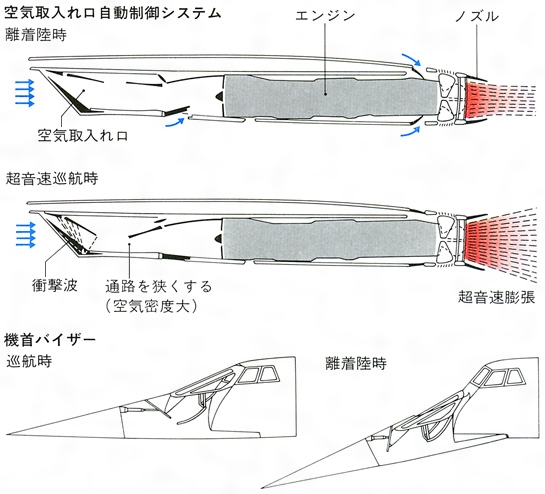 空気取入れ口自動制御システム

離着陸時

エンジン

ノズル

空気取入れ口

超音速巡航時

衝撃波

通路を狭くする
（空気密度大）

超音速膨張

機首バイザー

巡航時

離着陸時