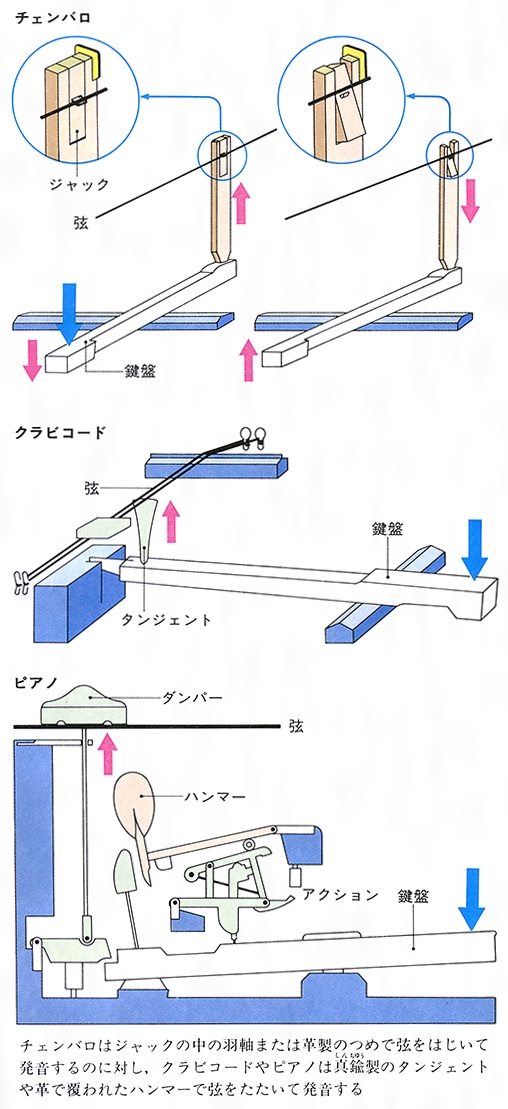 チェンバロ

ジャック

弦

鍵盤

クラビコード

弦

鍵盤

タンジェント

ピアノ

ダンパー

弦

ハンマー

アクション

鍵盤

チェンバロはジャックの中の羽軸または革製のつめで弦をはじいて発音するのに対し，クラビコードやピアノは真鍮（しんちゅう）製のタンジェントや革で覆われたハンマーで弦をたたいて発音する