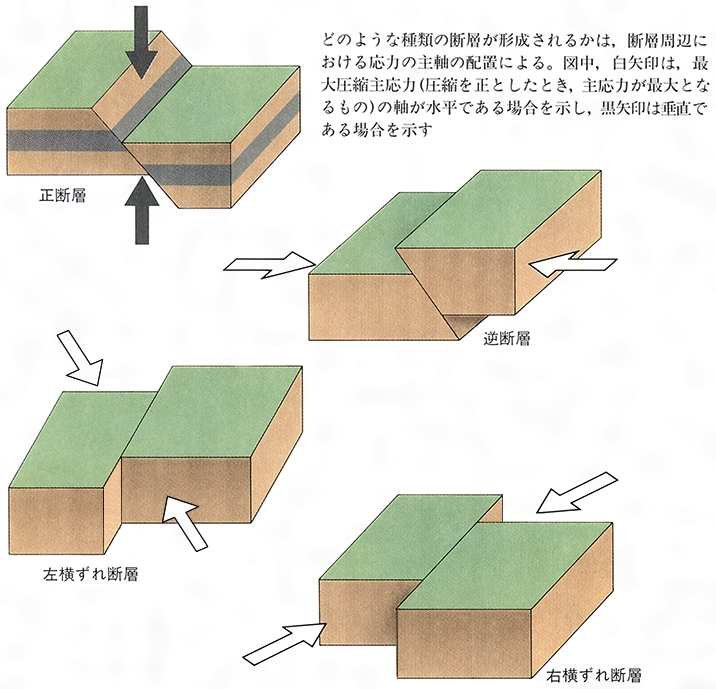 どのような種類の断層が形成されるかは，断層周辺における応力の主軸の配置による。図中，白矢印は，最大圧縮主応力（圧縮を正としたとき，主応力が最大となるもの）の軸が水平である場合を示し，黒矢印は垂直である場合を示す

正断層

逆断層

左横ずれ断層

右横ずれ断層